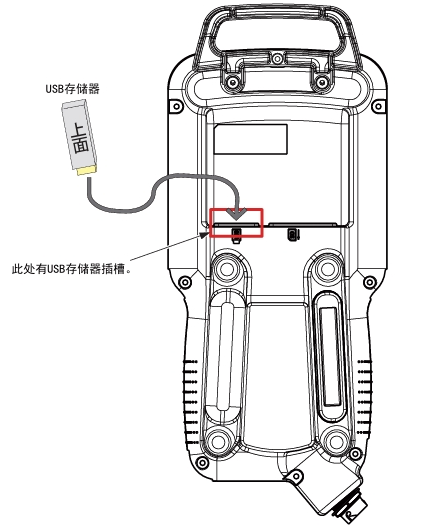 USB存储器

上面

此处有USB存储器插槽。