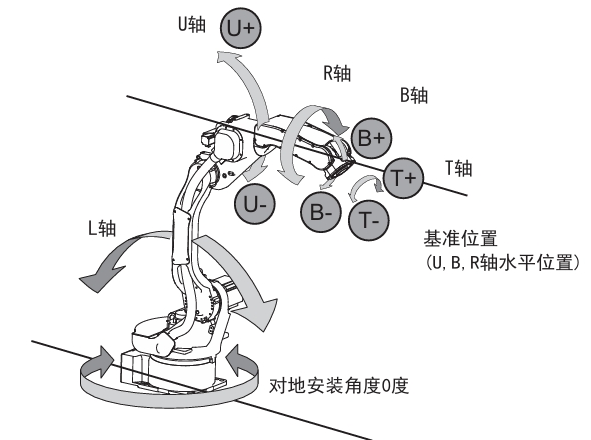 U轴
U+
R轴
B轴
B+
T+
T轴
U-
B-
T-
L轴
基准位置
(U, B, R轴水平位置)
对地安装角度0度