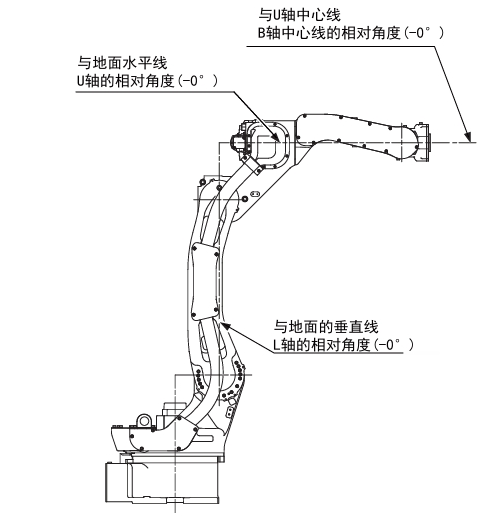 与U轴中心线
B轴中心线的相对角度（-0°）

与地面水平线
U轴的相对角度（-0°）

与地面的垂直线
L轴的相对角度（-0°）