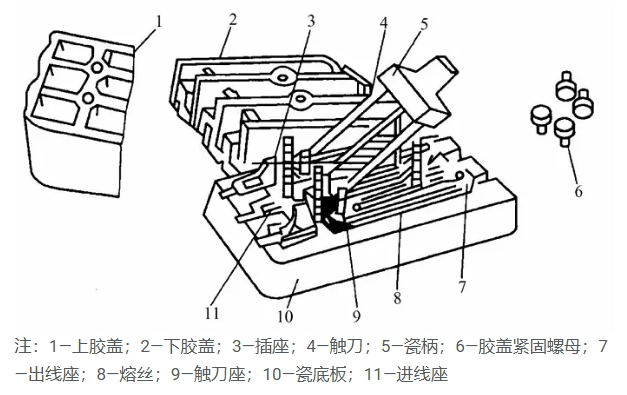 1
2
3
4
5
6
7
8
9
10
11

注：1—上胶盖；2—下胶盖；3—插座；4—触刀；5—瓷柄；6—胶盖紧固螺母；7—出线座；8—熔丝；9—触刀座；10—瓷底板；11—进线座